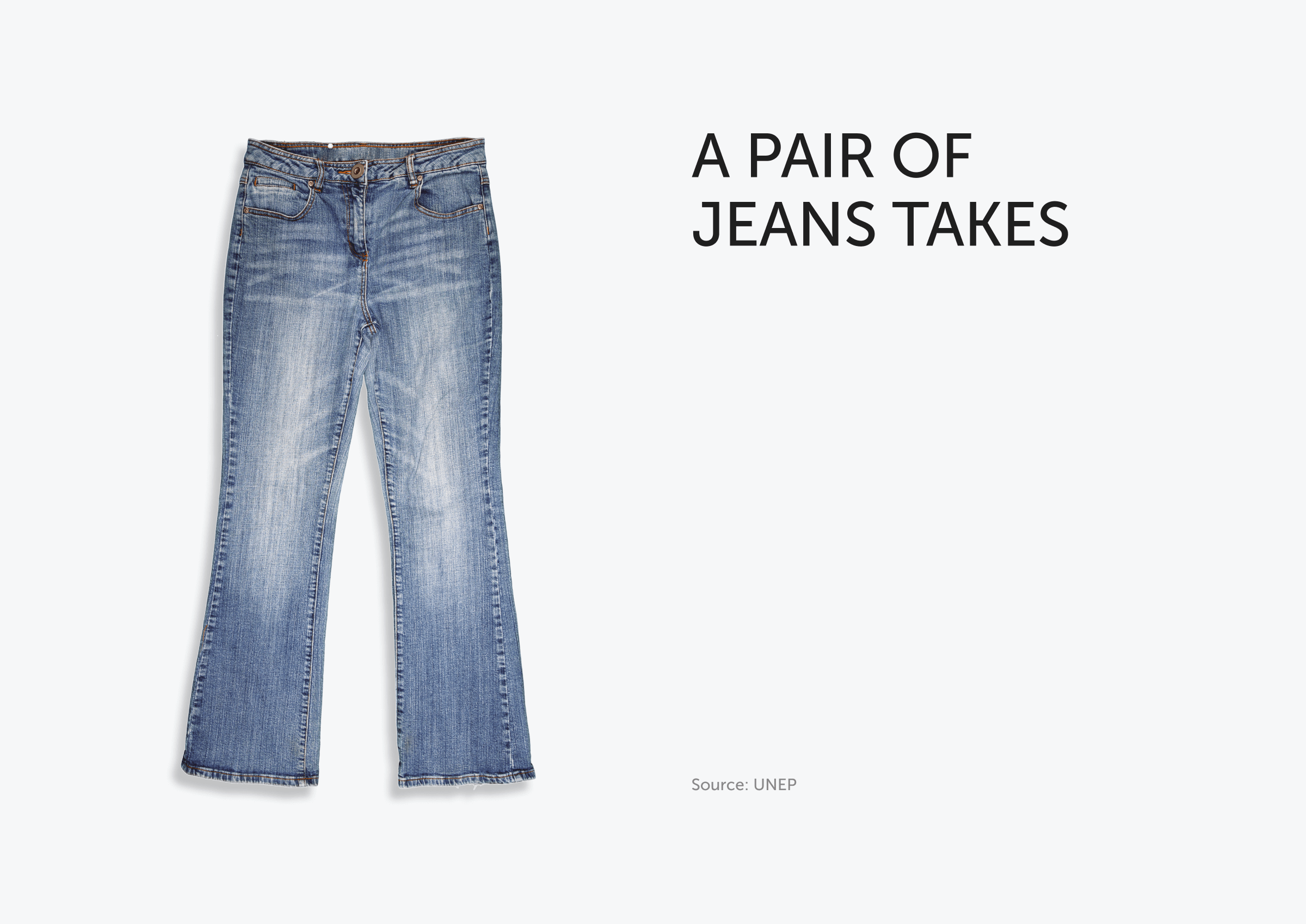 A PAIR OF JEANS TAKES

Source: UNEP